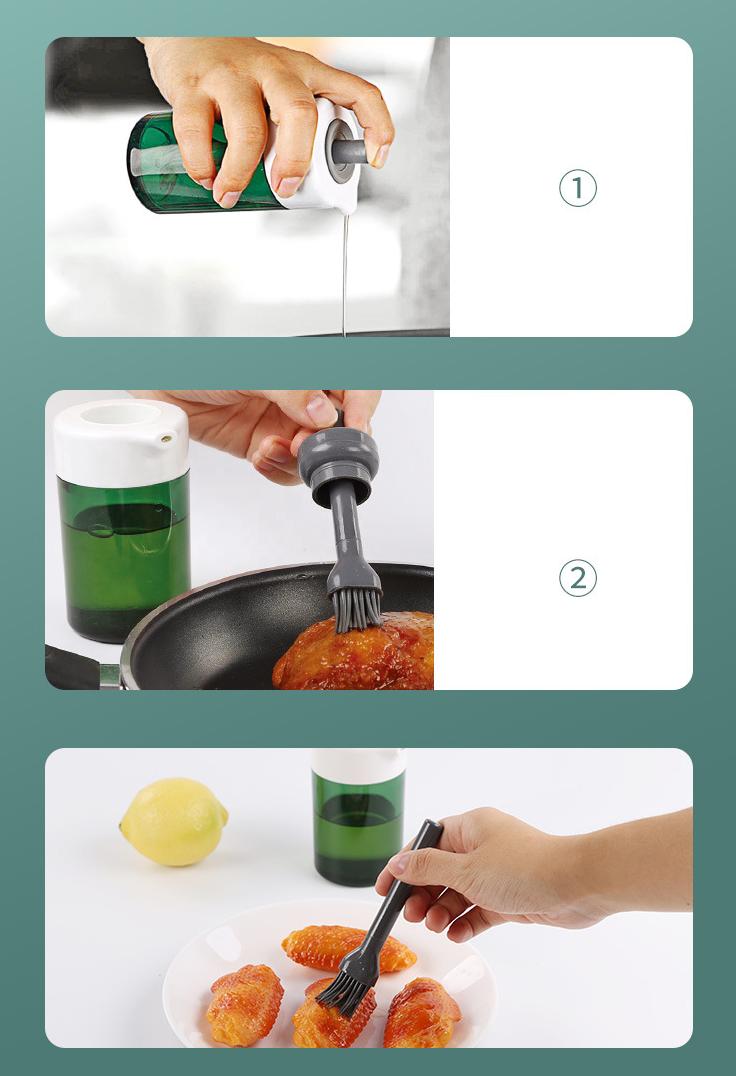 ①

②